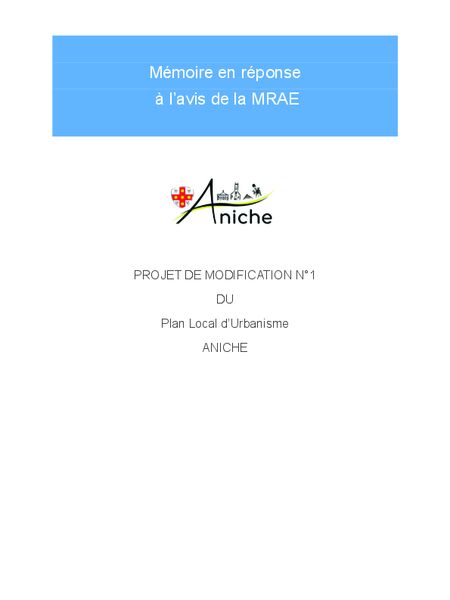 Mémoire en réponse
à l'avis de la MRAE

Aniche

PROJET DE MODIFICATION N°1

DU

Plan Local d'Urbanisme

ANICHE